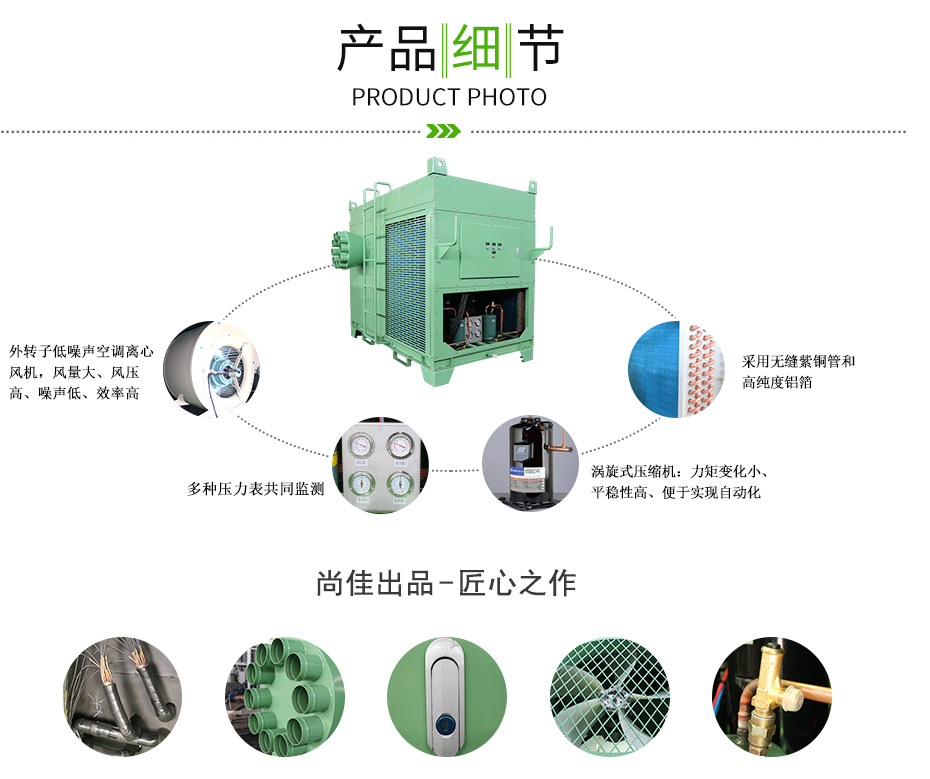 产品细节
PRODUCT PHOTO

外转子低噪声空调离心风机，风量大、风压高、噪声低、效率高

采用无缝紫铜管和高纯度铝箔

多种压力表共同监测

涡旋式压缩机：力矩变化小、平稳性高、便于实现自动化

尚佳出品-匠心之作